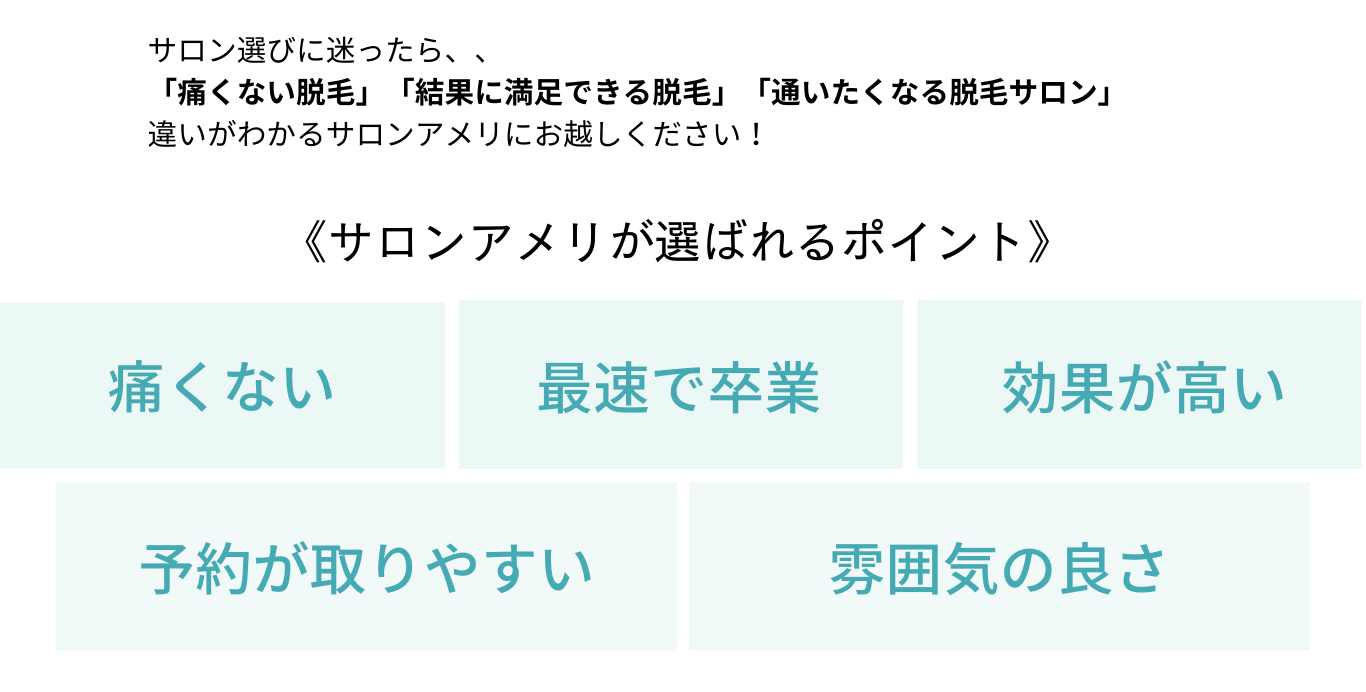 サロン選びに迷ったら、、
「痛くない脱毛」「結果に満足できる脱毛」「通いたくなる脱毛サロン」
違いがわかるサロンアメリにお越しください！

《サロンアメリが選ばれるポイント》

痛くない

最速で卒業

効果が高い

予約が取りやすい

雰囲気の良さ